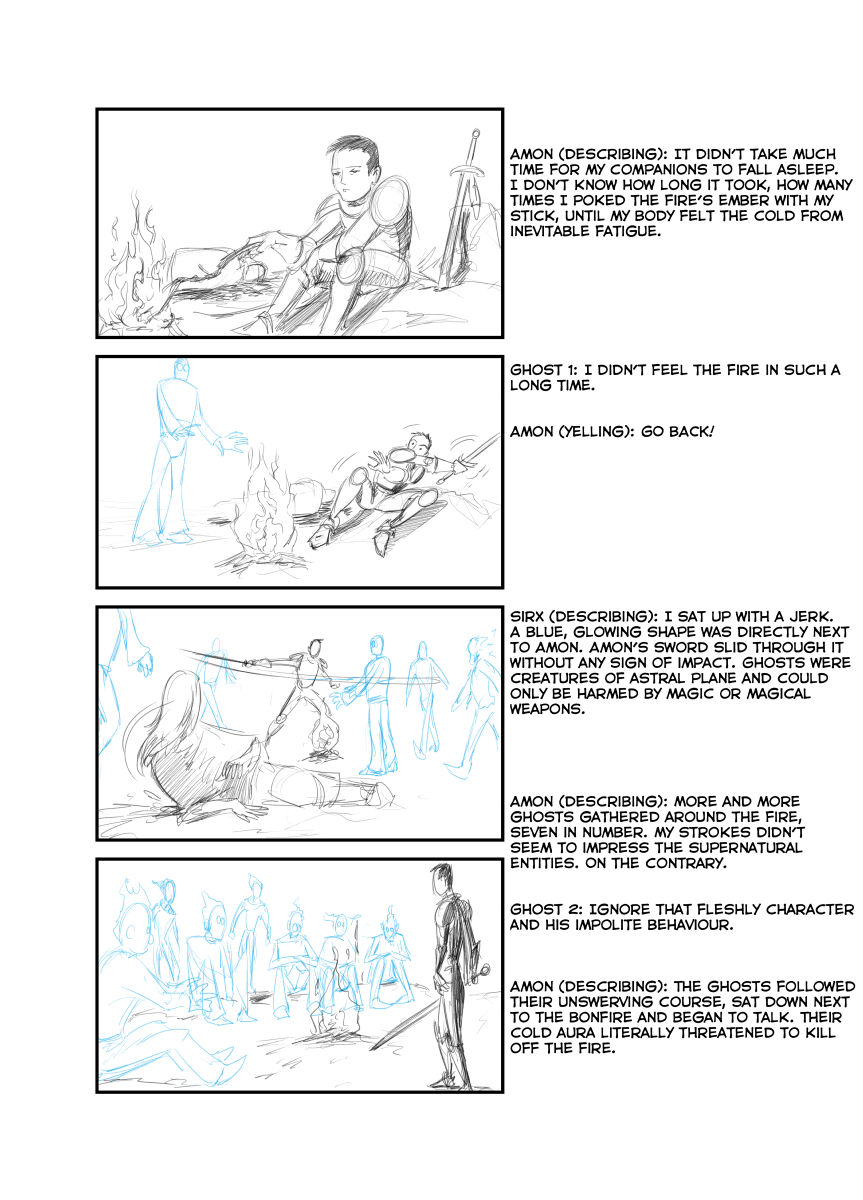 AMON (DESCRIBING): IT DIDN'T TAKE MUCH TIME FOR MY COMPANIONS TO FALL ASLEEP. I DON'T KNOW HOW LONG IT TOOK, HOW MANY TIMES I POKED THE FIRE'S EMBER WITH MY STICK, UNTIL MY BODY FELT THE COLD FROM INEVITABLE FATIGUE.

GHOST 1: I DIDN'T FEEL THE FIRE IN SUCH A LONG TIME.

AMON (YELLING): GO BACK!

SIRX (DESCRIBING): I SAT UP WITH A JERK. A BLUE, GLOWING SHAPE WAS DIRECTLY NEXT TO AMON. AMON'S SWORD SLID THROUGH IT WITHOUT ANY SIGN OF IMPACT. GHOSTS WERE CREATURES OF ASTRAL PLANE AND COULD ONLY BE HARMED BY MAGIC OR MAGICAL WEAPONS.

AMON (DESCRIBING): MORE AND MORE GHOSTS GATHERED AROUND THE FIRE, SEVEN IN NUMBER. MY STROKES DIDN'T SEEM TO IMPRESS THE SUPERNATURAL ENTITIES. ON THE CONTRARY.

GHOST 2: IGNORE THAT FLESHLY CHARACTER AND HIS IMPOLITE BEHAVIOUR.

AMON (DESCRIBING): THE GHOSTS FOLLOWED THEIR UNSWERVING COURSE, SAT DOWN NEXT TO THE BONFIRE AND BEGAN TO TALK. THEIR COLD AURA LITERALLY THREATENED TO KILL OFF THE FIRE.